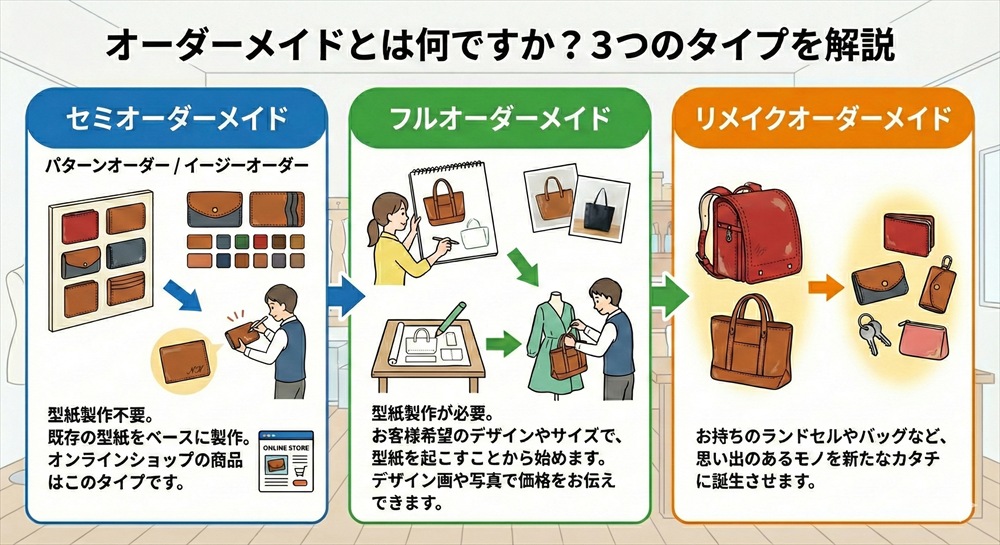 オーダーメイドとは何ですか？3つのタイプを解説

セミオーダーメイド

パターンオーダー / イージーオーダー

型紙製作不要。
既存の型紙をベースに製作。
オンラインショップの商品はこのタイプです。

ONLINE STORE

フルオーダーメイド

型紙製作が必要。
お客様希望のデザインやサイズで、型紙を起こすことから始めます。
デザイン画や写真で価格をお伝えできます。

リメイクオーダーメイド

お持ちのランドセルやバッグなど、思い出のあるモノを新たなカタチに誕生させます。